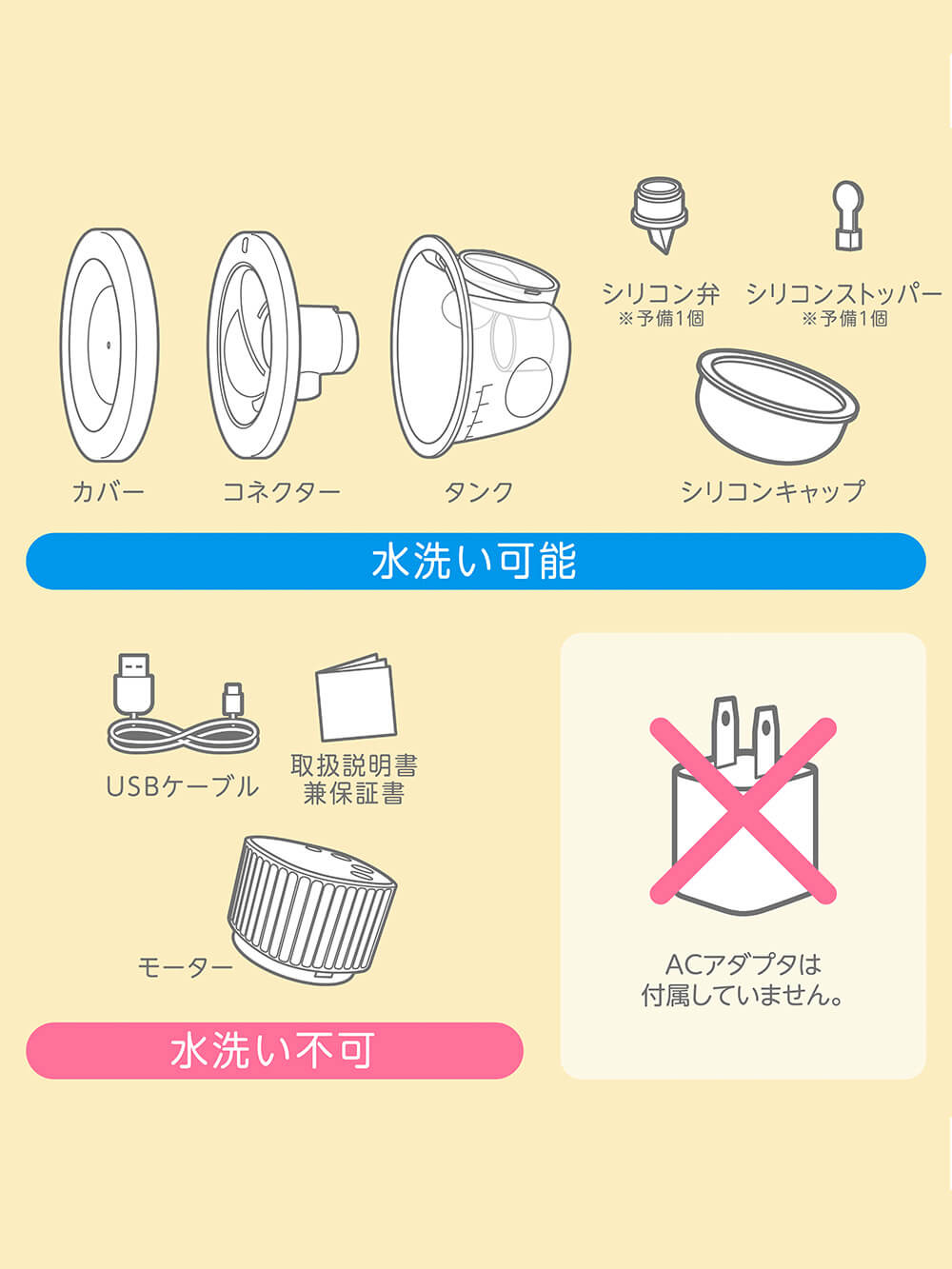 シリコン弁
※予備1個

シリコンストッパー
※予備1個

カバー

コネクター

タンク

シリコンキャップ

水洗い可能

USBケーブル

取扱説明書
兼保証書

モーター

水洗い不可

ACアダプタは
付属していません。