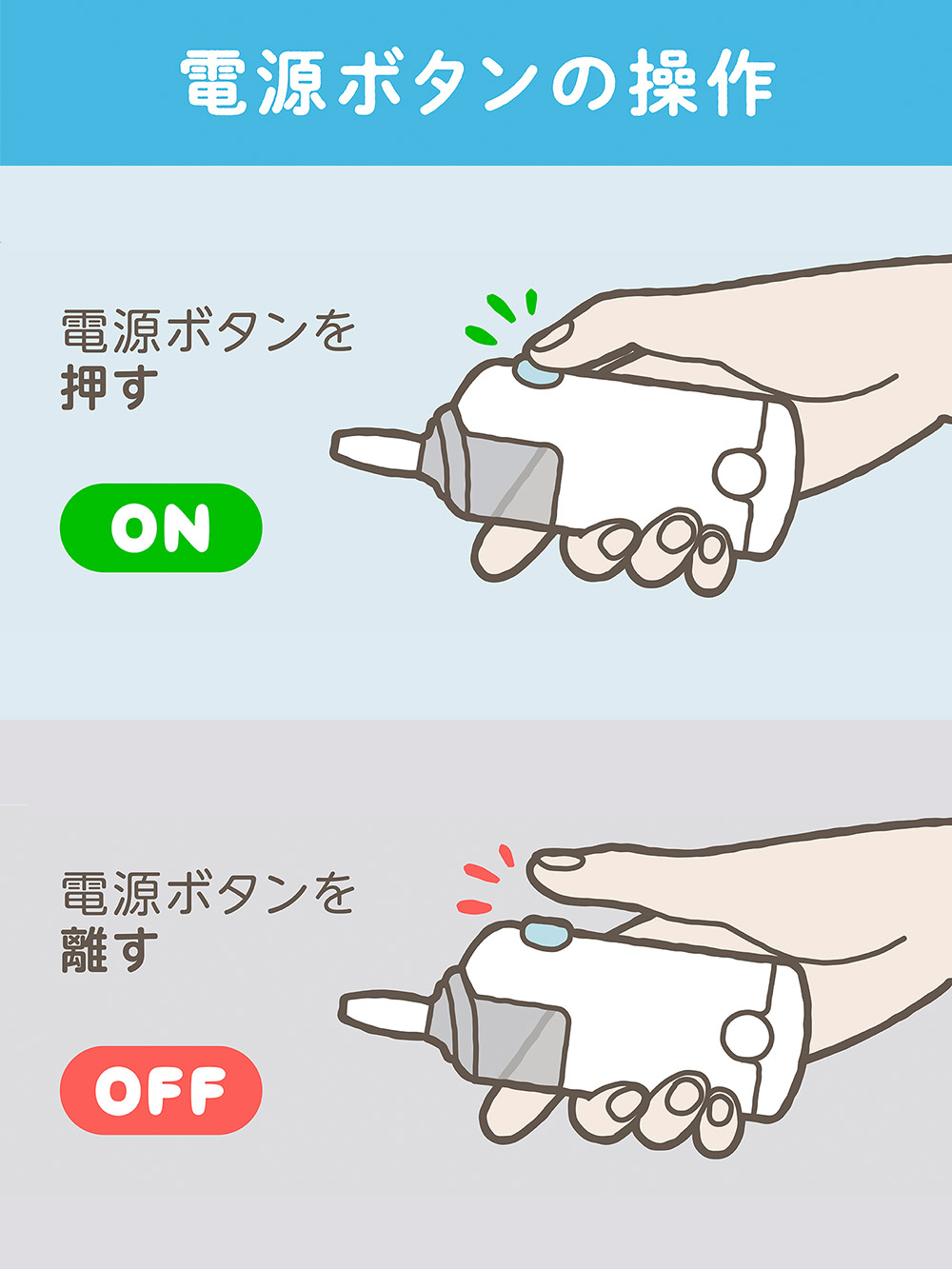 電源ボタンの操作

電源ボタンを
押す

ON

電源ボタンを
離す

OFF