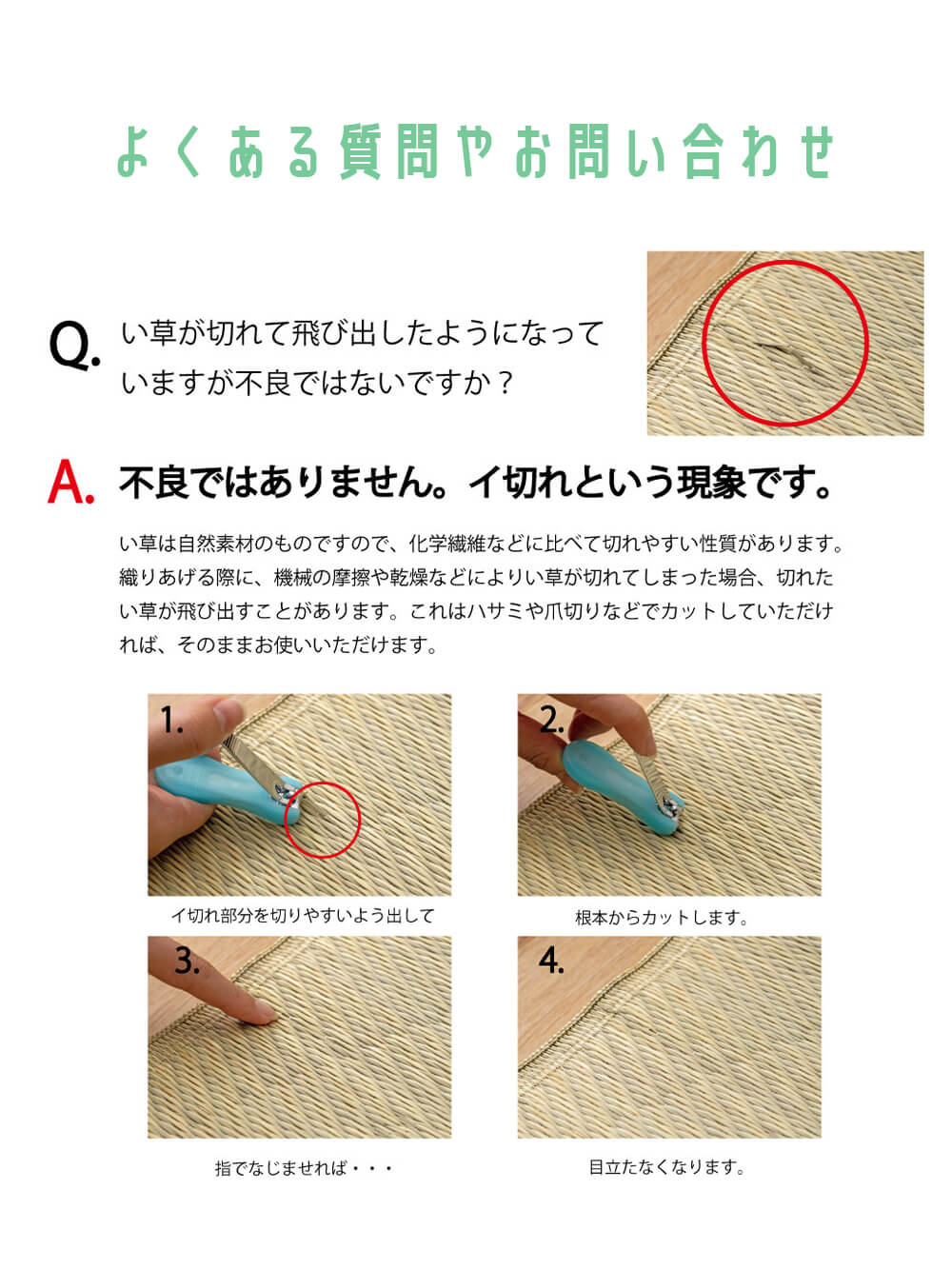 よくある質問やお問い合わせ

Q. い草が切れて飛び出したようになっていますが不良ではないですか？

A. 不良ではありません。イ切れという現象です。

い草は自然素材のものですので、化学繊維などに比べて切れやすい性質があります。織りあげる際に、機械の摩擦や乾燥などによりい草が切れてしまった場合、切れたい草が飛び出すことがあります。これはハサミや爪切りなどでカットしていただければ、そのままお使いいただけます。

1.
イ切れ部分を切りやすいよう出して

2.
根本からカットします。

3.
指でなじませれば・・・

4.
目立たなくなります。