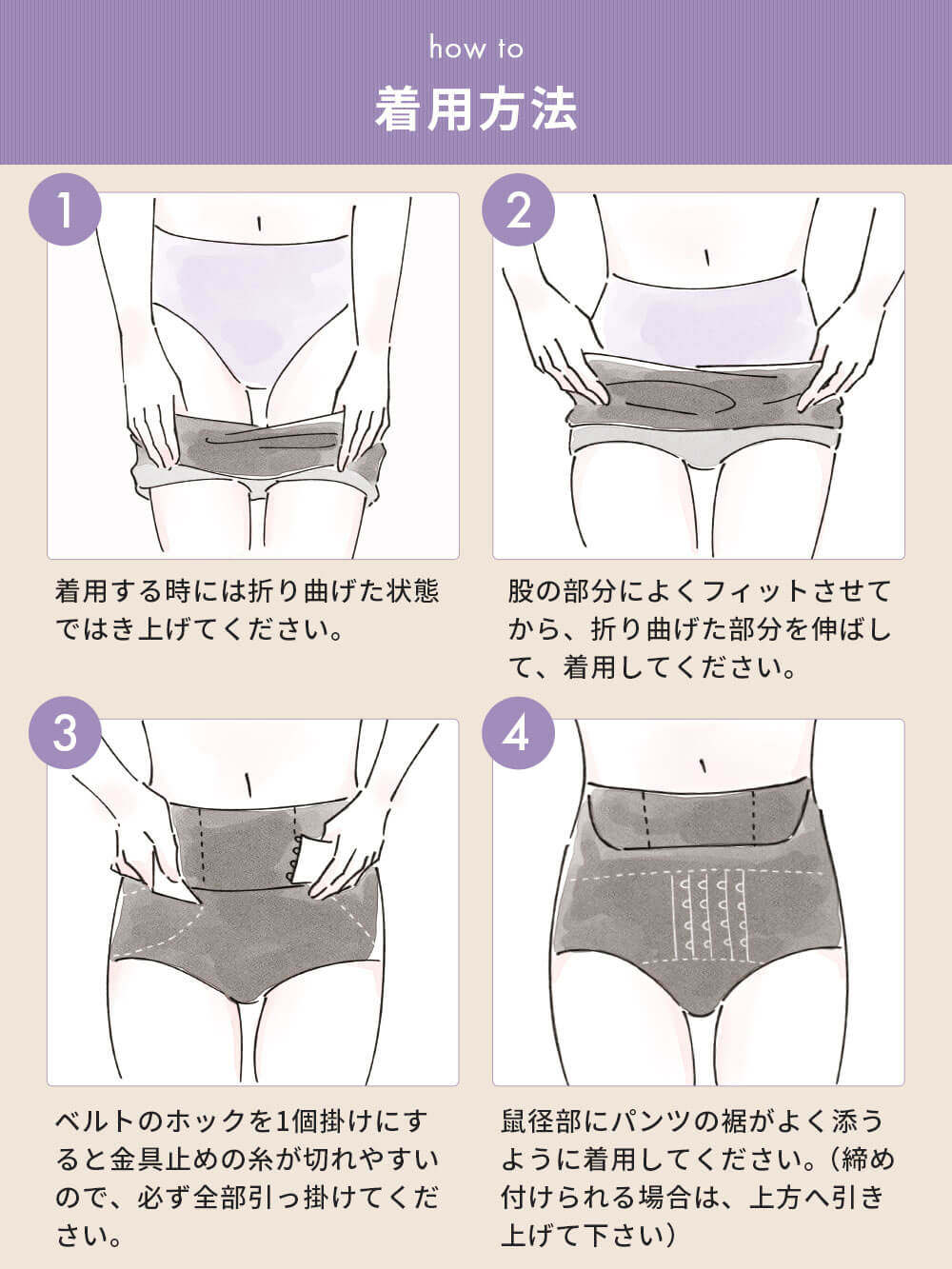 how to
着用方法

1

着用する時には折り曲げた状態ではき上げてください。

2

股の部分によくフィットさせてから、折り曲げた部分を伸ばして、着用してください。

3

ベルトのホックを1個掛けにすると金具止めの糸が切れやすいので、必ず全部引っ掛けてください。

4

鼠径部にパンツの裾がよく添うように着用してください。(締め付けられる場合は、上方へ引き上げて下さい)