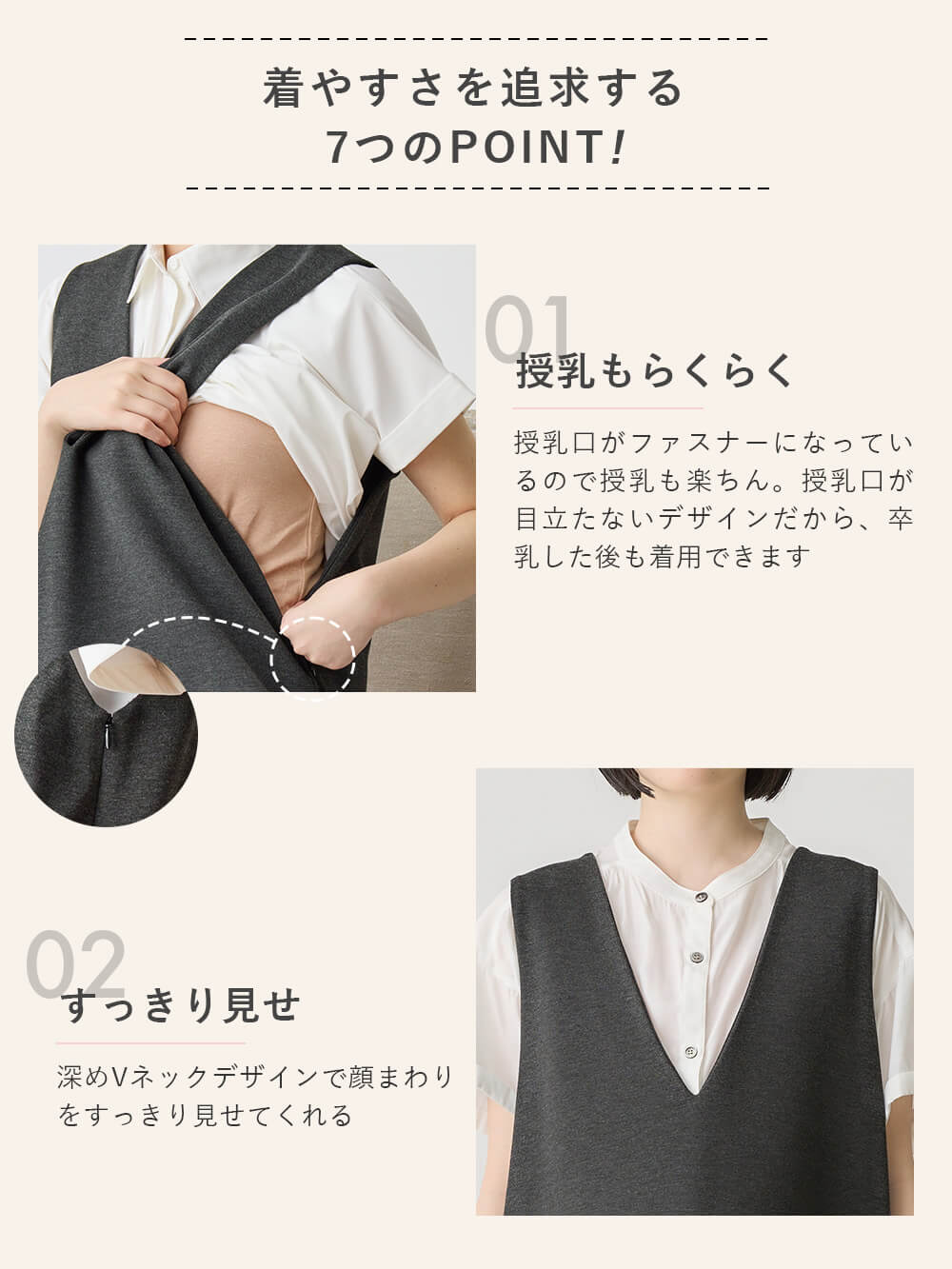 着やすさを追求する
7つのPOINT!

01
授乳もらくらく

授乳口がファスナーになっているので授乳も楽ちん。授乳口が目立たないデザインだから、卒乳した後も着用できます

02
すっきり見せ

深めVネックデザインで顔まわりをすっきり見せてくれる