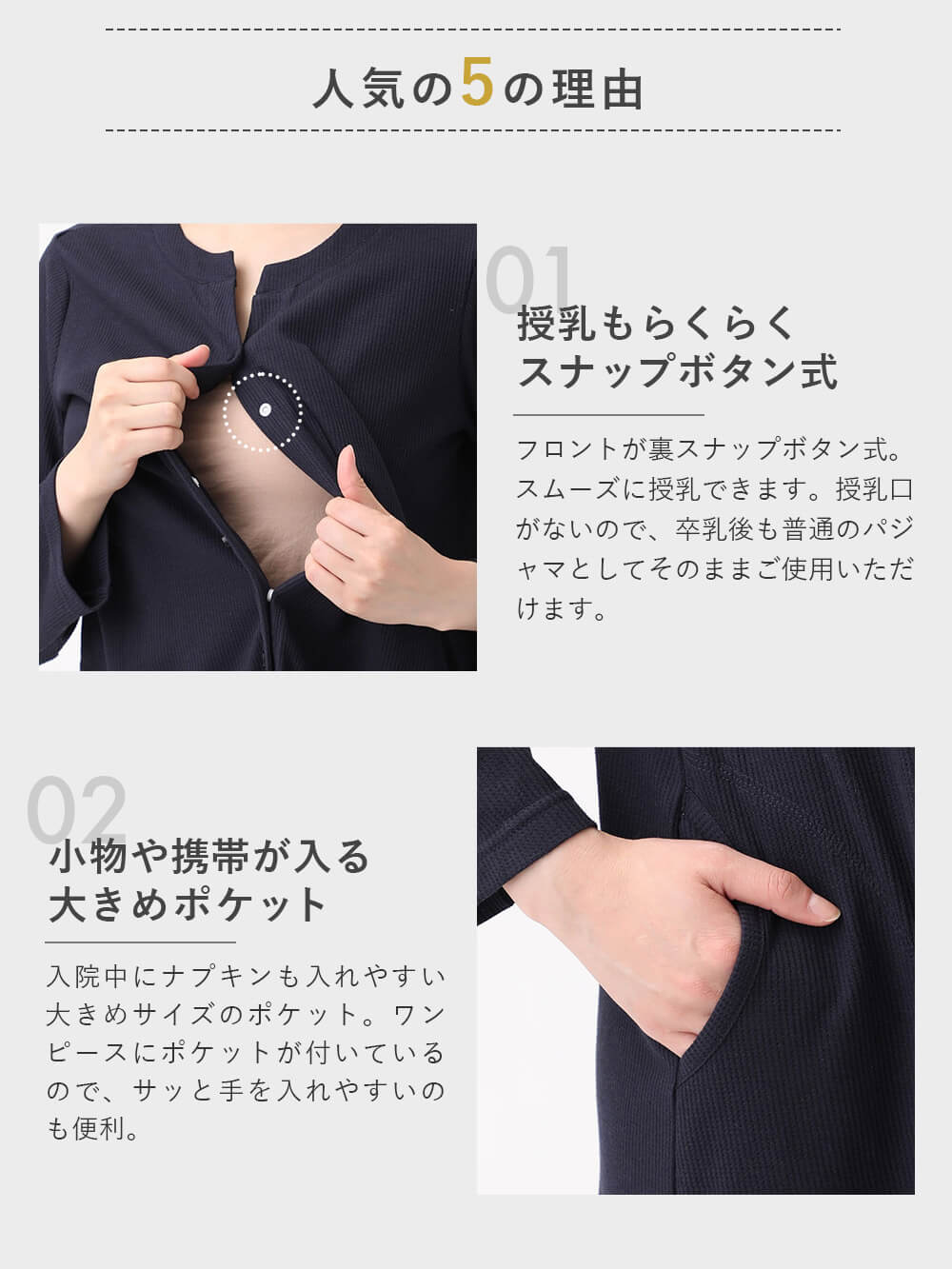 人気の5の理由

01
授乳もらくらく
スナップボタン式

フロントが裏スナップボタン式。スムーズに授乳できます。授乳口がないので、卒乳後も普通のパジャマとしてそのままご使用いただけます。

02
小物や携帯が入る
大きめポケット

入院中にナプキンも入れやすい大きめサイズのポケット。ワンピースにポケットが付いているので、サッと手を入れやすいのも便利。